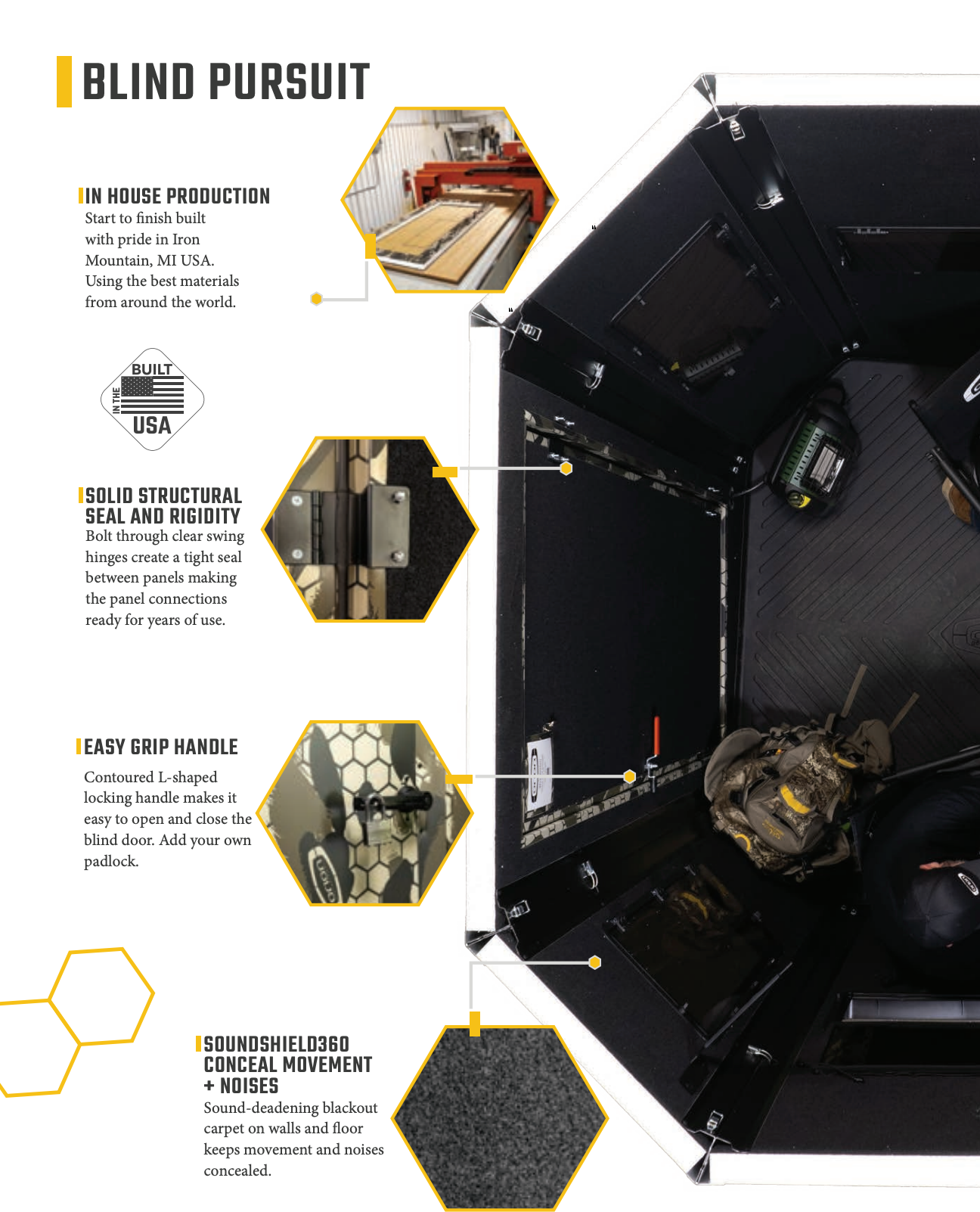 BLIND PURSUIT

IN HOUSE PRODUCTION
Start to finish built with pride in Iron Mountain, MI USA. Using the best materials from around the world.

BUILT IN THE USA

SOLID STRUCTURAL SEAL AND RIGIDITY
Bolt through clear swing hinges create a tight seal between panels making the panel connections ready for years of use.

EASY GRIP HANDLE
Contoured L-shaped locking handle makes it easy to open and close the blind door. Add your own padlock.

SOUNDSHIELD360 CONCEAL MOVEMENT + NOISES
Sound-deadening blackout carpet on walls and floor keeps movement and noises concealed.