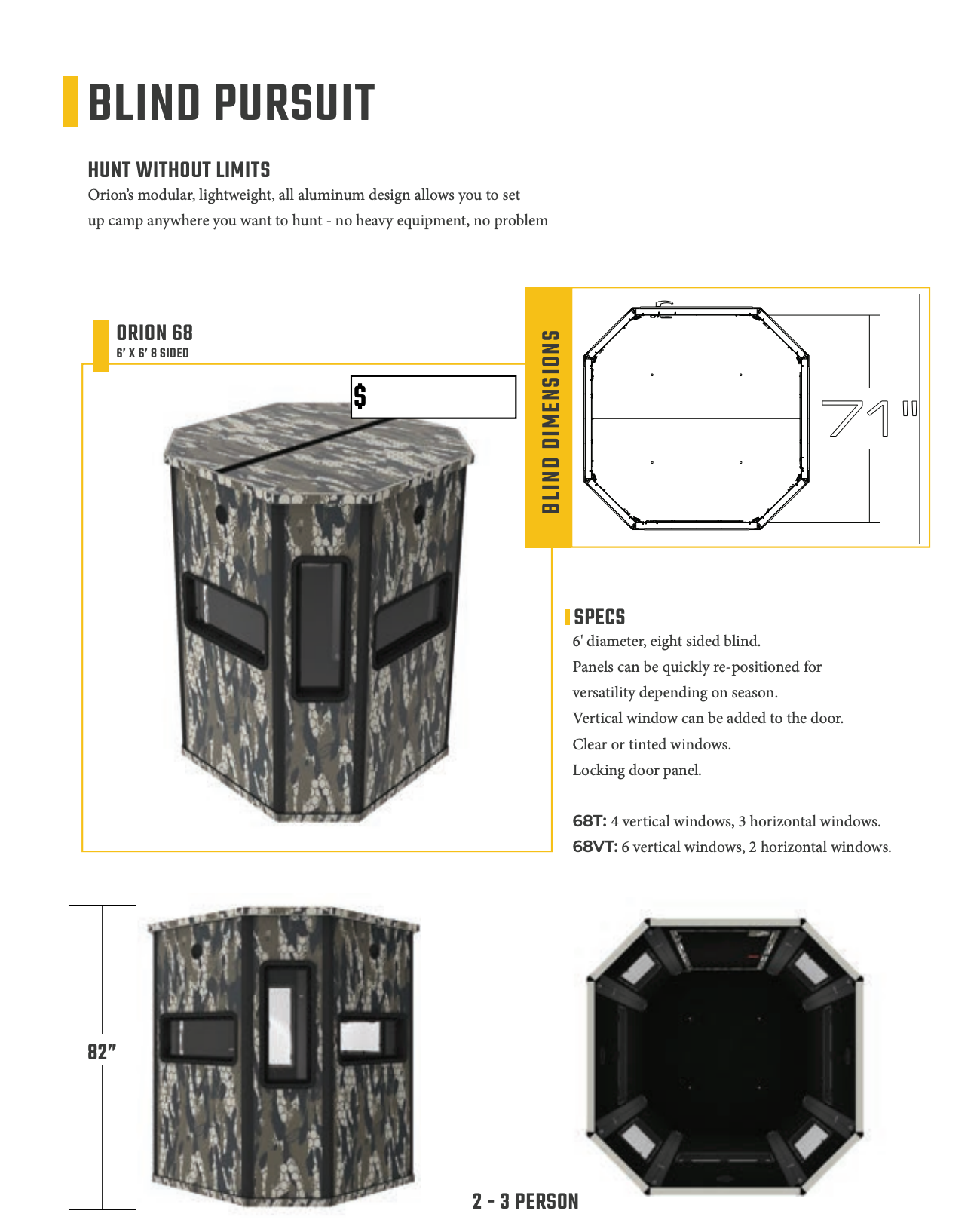 BLIND PURSUIT

HUNT WITHOUT LIMITS
Orion's modular, lightweight, all aluminum design allows you to set up camp anywhere you want to hunt - no heavy equipment, no problem

ORION 68
6' X 6' 8 SIDED

$

BLIND DIMENSIONS

71"

SPECS
6' diameter, eight sided blind.
Panels can be quickly re-positioned for versatility depending on season.
Vertical window can be added to the door.
Clear or tinted windows.
Locking door panel.

68T: 4 vertical windows, 3 horizontal windows.
68VT: 6 vertical windows, 2 horizontal windows.

82"

2 - 3 PERSON