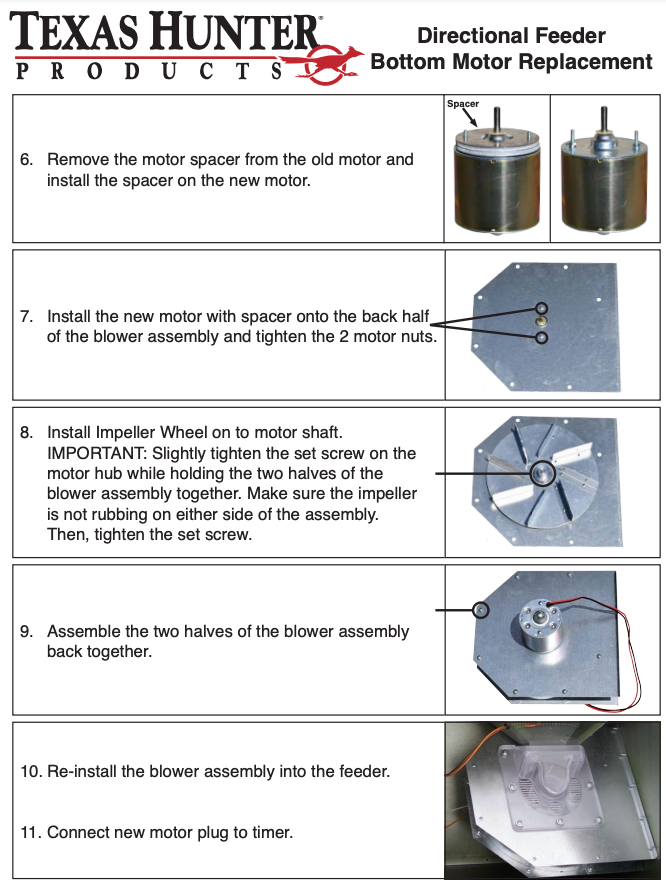 TEXAS HUNTER®
PRODUCTS

Directional Feeder
Bottom Motor Replacement

6. Remove the motor spacer from the old motor and install the spacer on the new motor.

Spacer

7. Install the new motor with spacer onto the back half of the blower assembly and tighten the 2 motor nuts.

8. Install Impeller Wheel on to motor shaft. IMPORTANT: Slightly tighten the set screw on the motor hub while holding the two halves of the blower assembly together. Make sure the impeller is not rubbing on either side of the assembly. Then, tighten the set screw.

9. Assemble the two halves of the blower assembly back together.

10. Re-install the blower assembly into the feeder.

11. Connect new motor plug to timer.