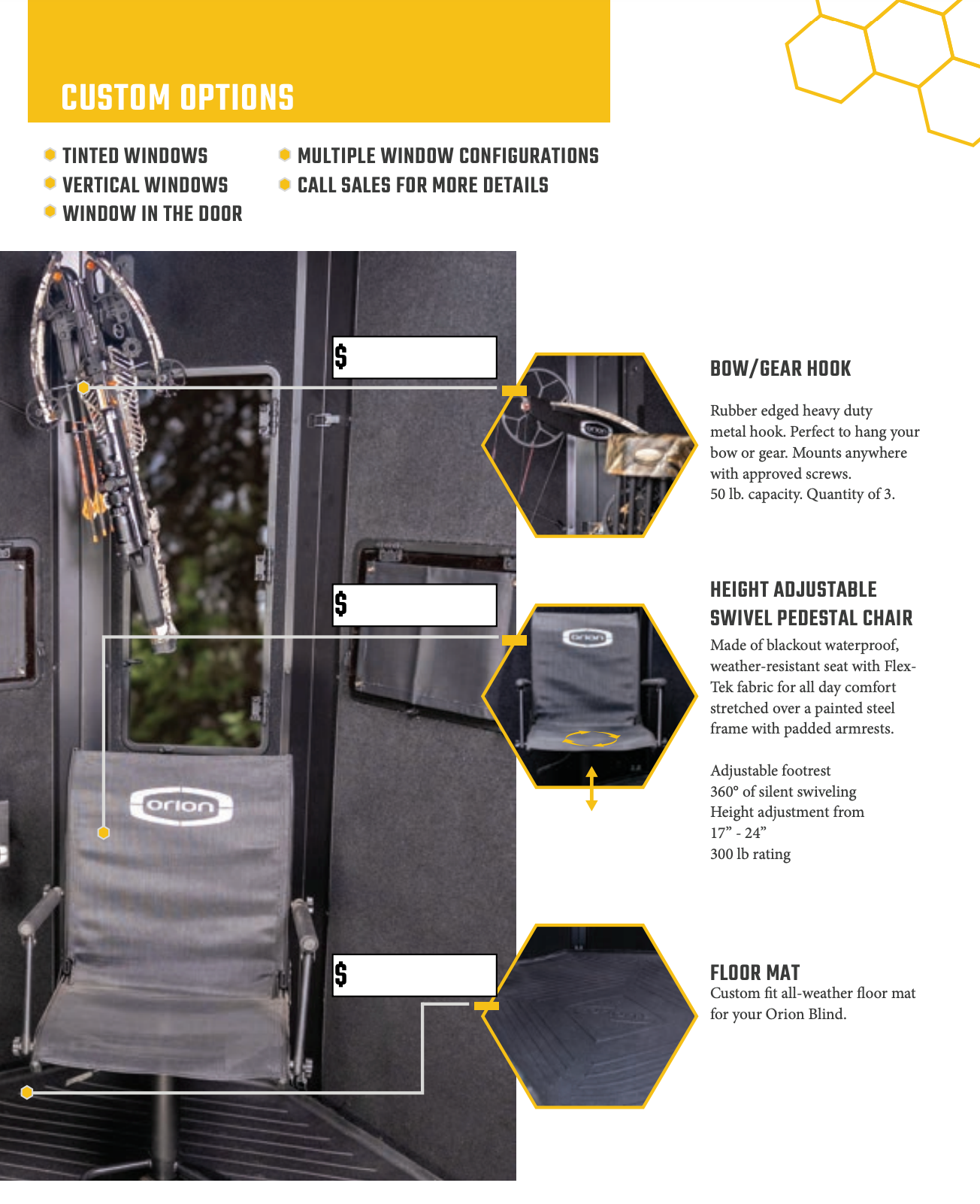 CUSTOM OPTIONS

TINTED WINDOWS
VERTICAL WINDOWS
WINDOW IN THE DOOR

MULTIPLE WINDOW CONFIGURATIONS
CALL SALES FOR MORE DETAILS

$

orion

BOW/GEAR HOOK

Rubber edged heavy duty metal hook. Perfect to hang your bow or gear. Mounts anywhere with approved screws.
50 lb. capacity. Quantity of 3.

$

orion

orion

HEIGHT ADJUSTABLE SWIVEL PEDESTAL CHAIR

Made of blackout waterproof, weather-resistant seat with Flex-Tek fabric for all day comfort stretched over a painted steel frame with padded armrests.

Adjustable footrest
360° of silent swiveling
Height adjustment from 17” - 24”
300 lb rating

$

FLOOR MAT
Custom fit all-weather floor mat for your Orion Blind.